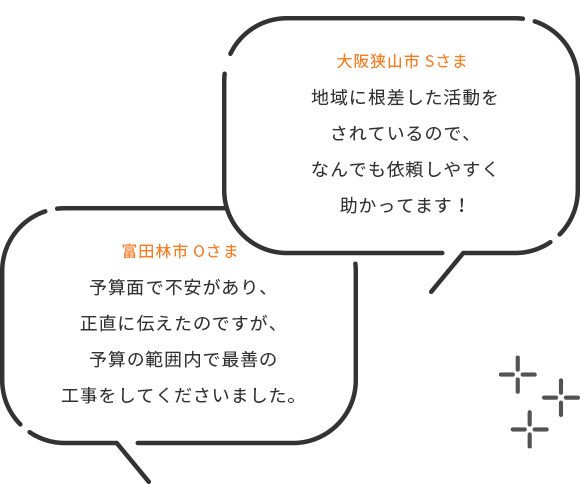 大阪狭山市 Sさま

地域に根差した活動を
されているので、
なんでも依頼しやすく
助かってます！

富田林市 Oさま

予算面で不安があり、
正直に伝えたのですが、
予算の範囲内で最善の
工事をしてくださいました。